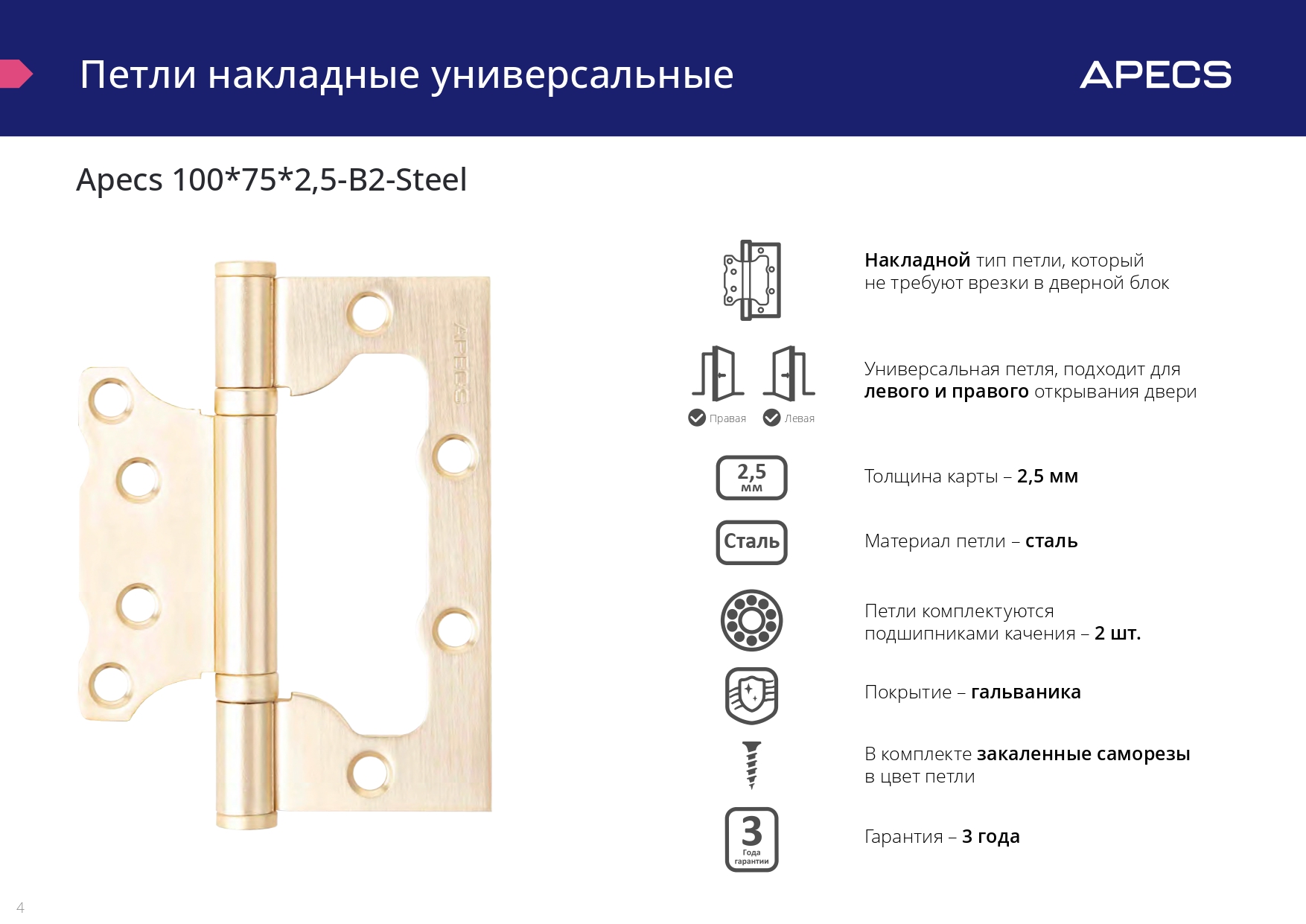 Петли накладные универсальные

APECS

Apecs 100*75*2,5-B2-Steel

APECS

Накладной тип петли, который не требуют врезки в дверной блок

Правая Левая

Универсальная петля, подходит для левого и правого открывания двери

2,5 мм

Толщина карты – 2,5 мм

Сталь

Материал петли – сталь

Петли комплектуются подшипниками качения – 2 шт.

Покрытие – гальваника

В комплекте закаленные саморезы в цвет петли

3 Года гарантии

Гарантия – 3 года

4