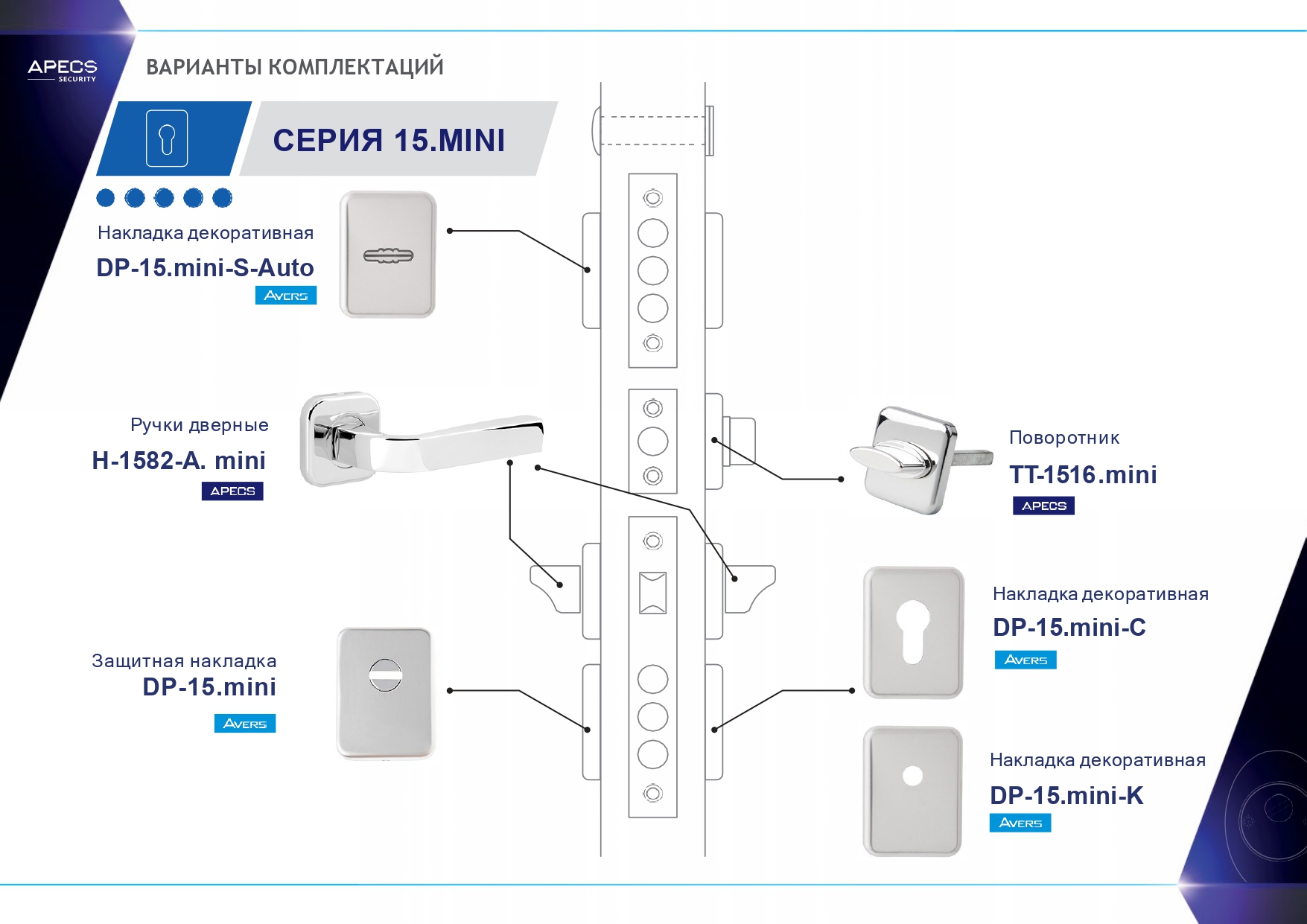 APECS SECURITY

ВАРИАНТЫ КОМПЛЕКТАЦИЙ

СЕРИЯ 15.MINI

Накладка декоративная
DP-15.mini-S-Auto
AVERS

Ручки дверные
H-1582-A. mini
APECS

Защитная накладка
DP-15.mini
AVERS

Поворотник
TT-1516.mini
APECS

Накладка декоративная
DP-15.mini-C
AVERS

Накладка декоративная
DP-15.mini-K
AVERS