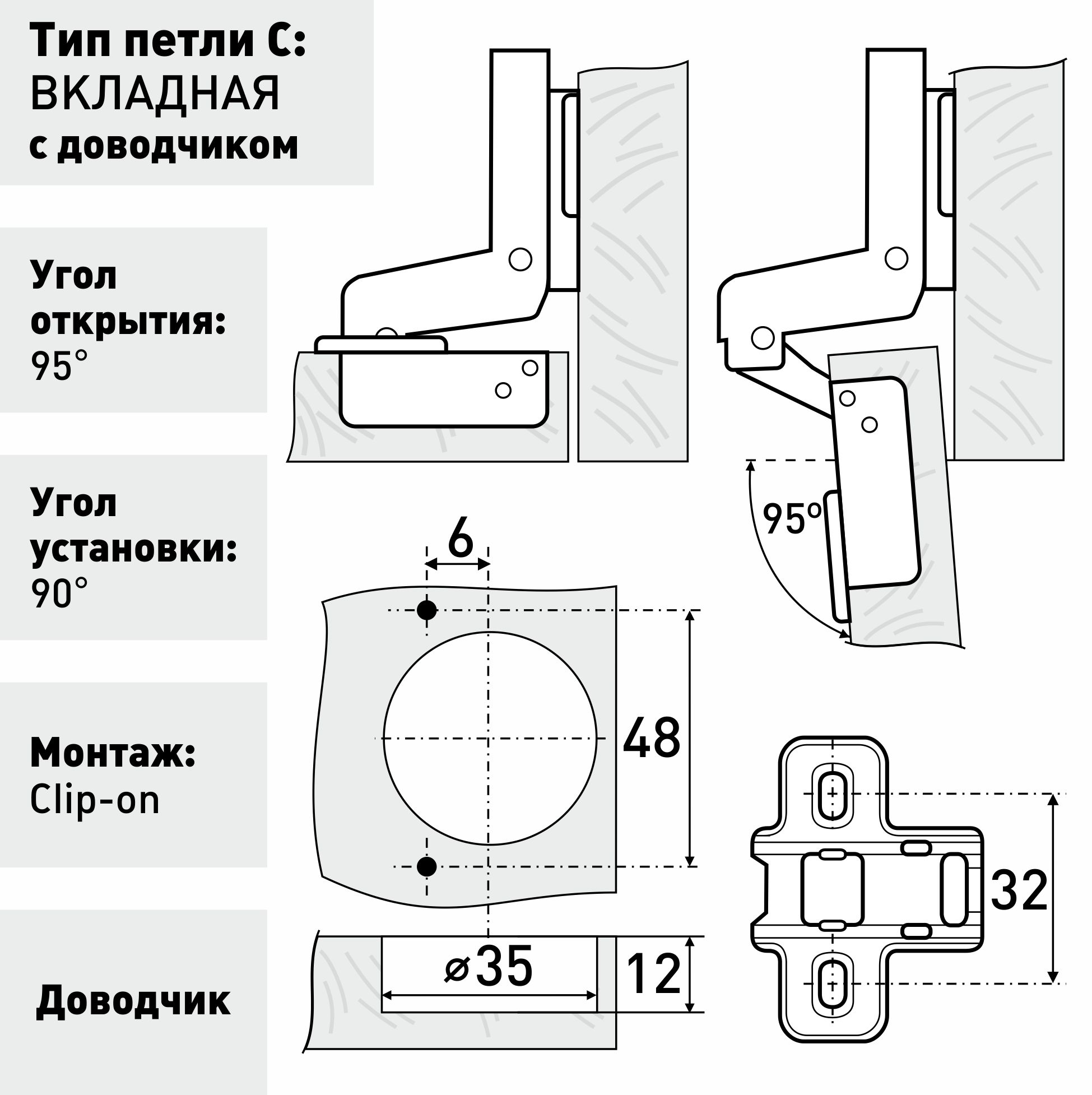 Тип петли С:
ВКЛАДНАЯ
с доводчиком

Угол открытия:
95°

Угол установки:
90°

Монтаж:
Clip-on

Доводчик

95°

6

48

⌀35

12

32