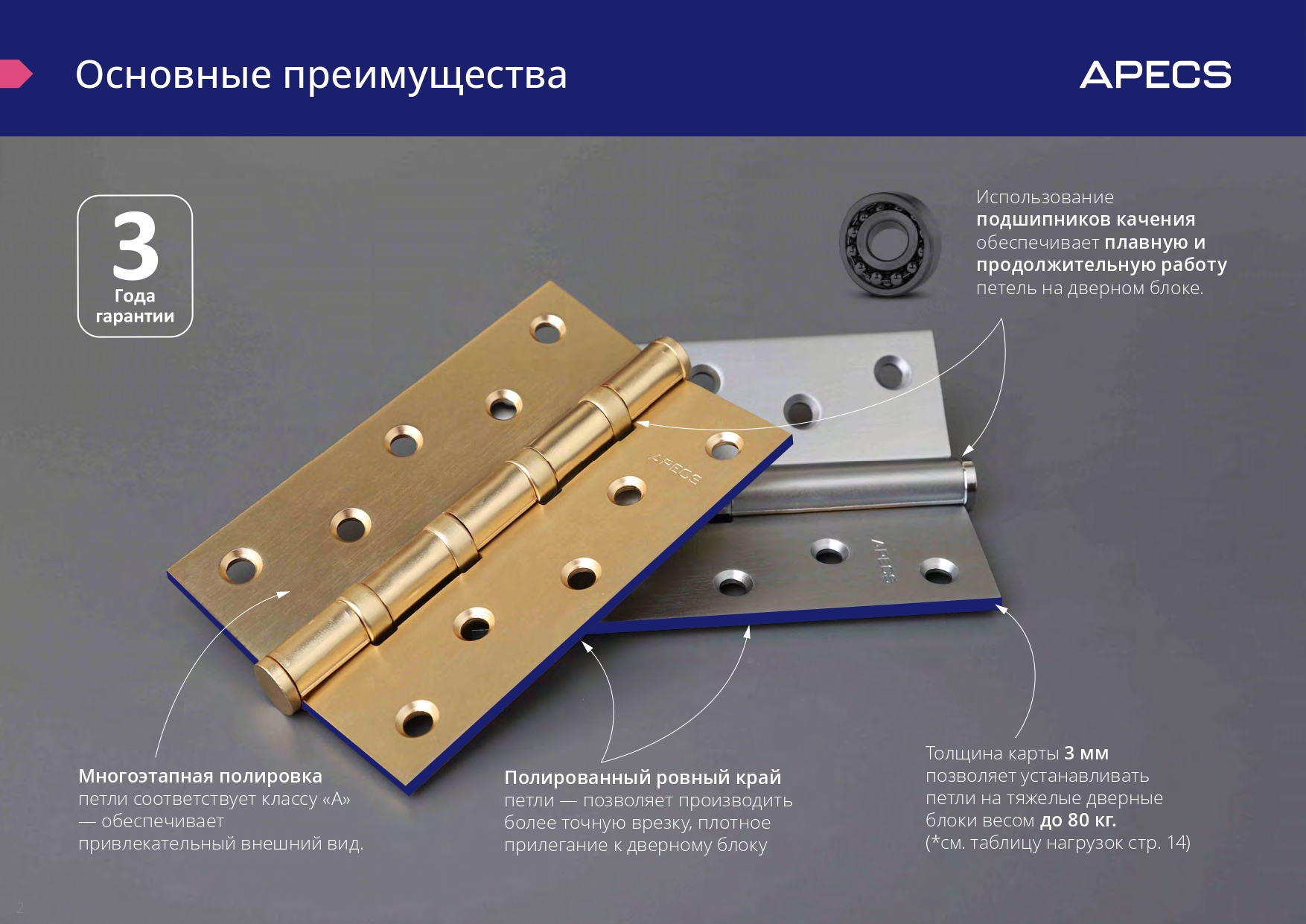 Основные преимущества

APECS

3
Года
гарантии

Использование подшипников качения обеспечивает плавную и продолжительную работу петель на дверном блоке.

APECS

APECS

Многоэтапная полировка петли соответствует классу «А» — обеспечивает привлекательный внешний вид.

Полированный ровный край петли — позволяет производить более точную врезку, плотное прилегание к дверному блоку

Толщина карты 3 мм позволяет устанавливать петли на тяжелые дверные блоки весом до 80 кг. (*см. таблицу нагрузок стр. 14)

2