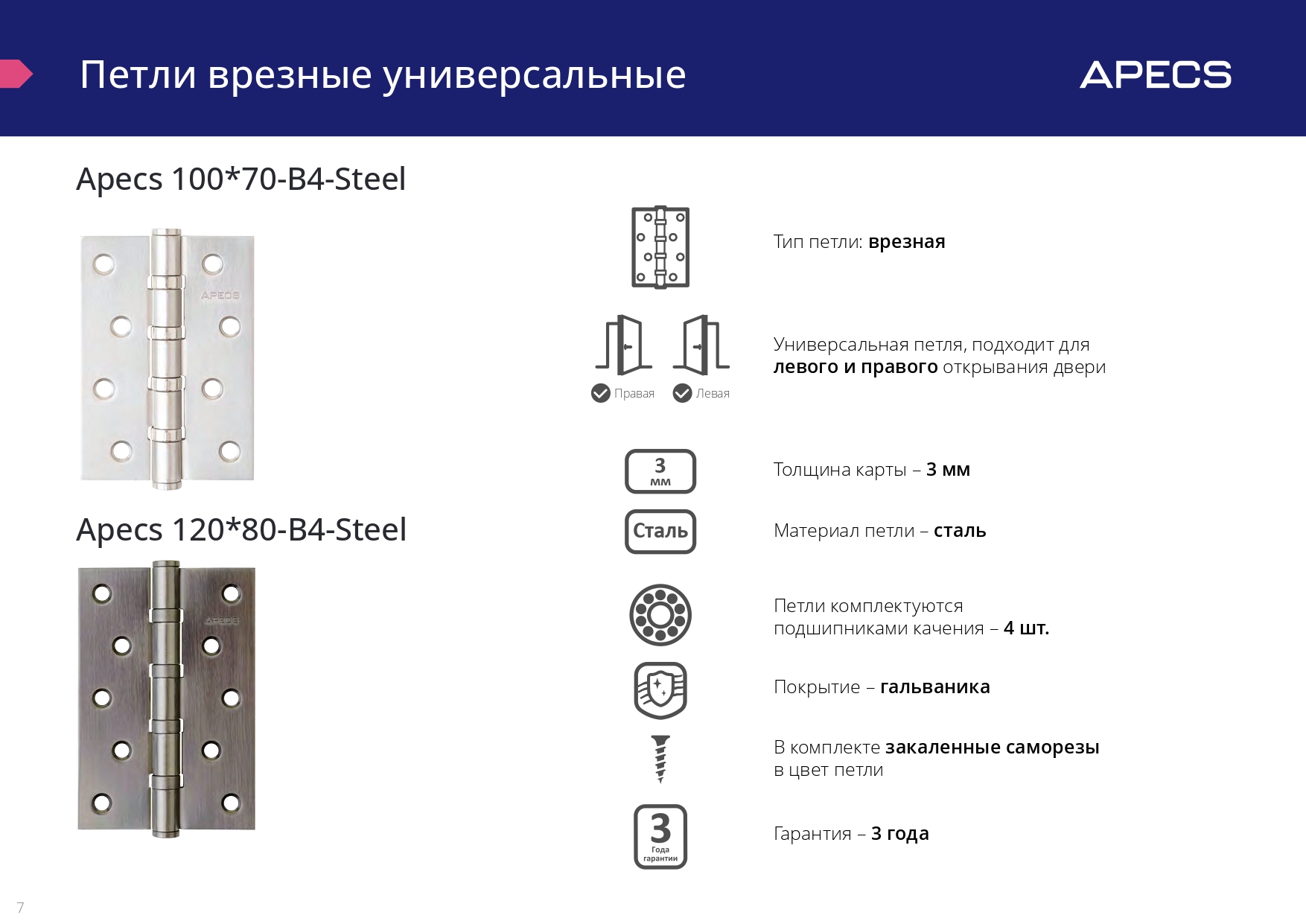 Петли врезные универсальные

APECS

Apecs 100*70-B4-Steel

APECS

Apecs 120*80-B4-Steel

APECS

Тип петли: врезная

Правая Левая

Универсальная петля, подходит для левого и правого открывания двери

3 мм

Толщина карты – 3 мм

Сталь

Материал петли – сталь

Петли комплектуются подшипниками качения – 4 шт.

Покрытие – гальваника

В комплекте закаленные саморезы в цвет петли

3 Года гарантии

Гарантия – 3 года

7