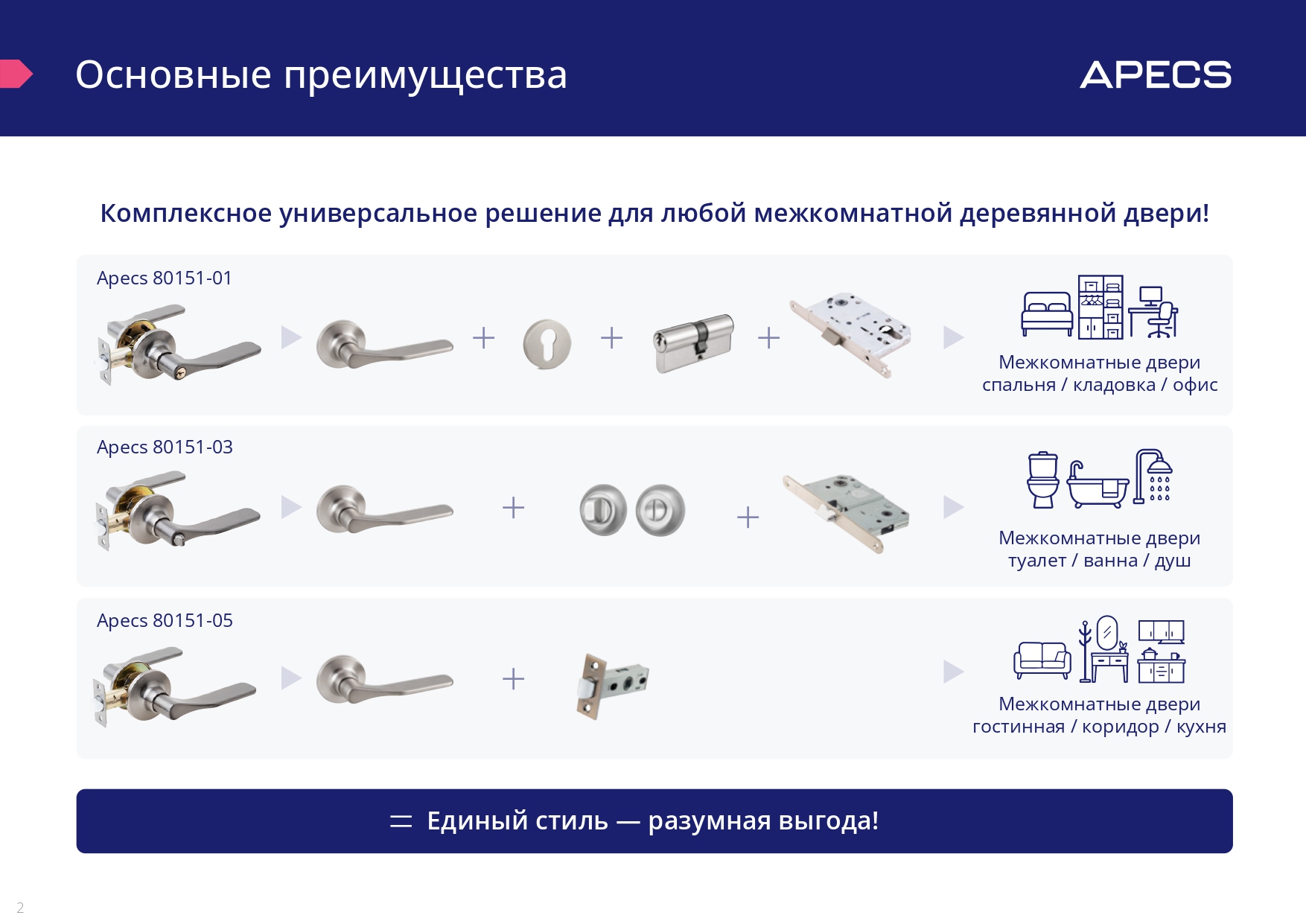 Основные преимущества

APECS

Комплексное универсальное решение для любой межкомнатной деревянной двери!

Apecs 80151-01

+ + +

Межкомнатные двери спальня / кладовка / офис

Apecs 80151-03

+ +

Межкомнатные двери туалет / ванна / душ

Apecs 80151-05

+

Межкомнатные двери гостинная / коридор / кухня

= Единый стиль — разумная выгода!

2