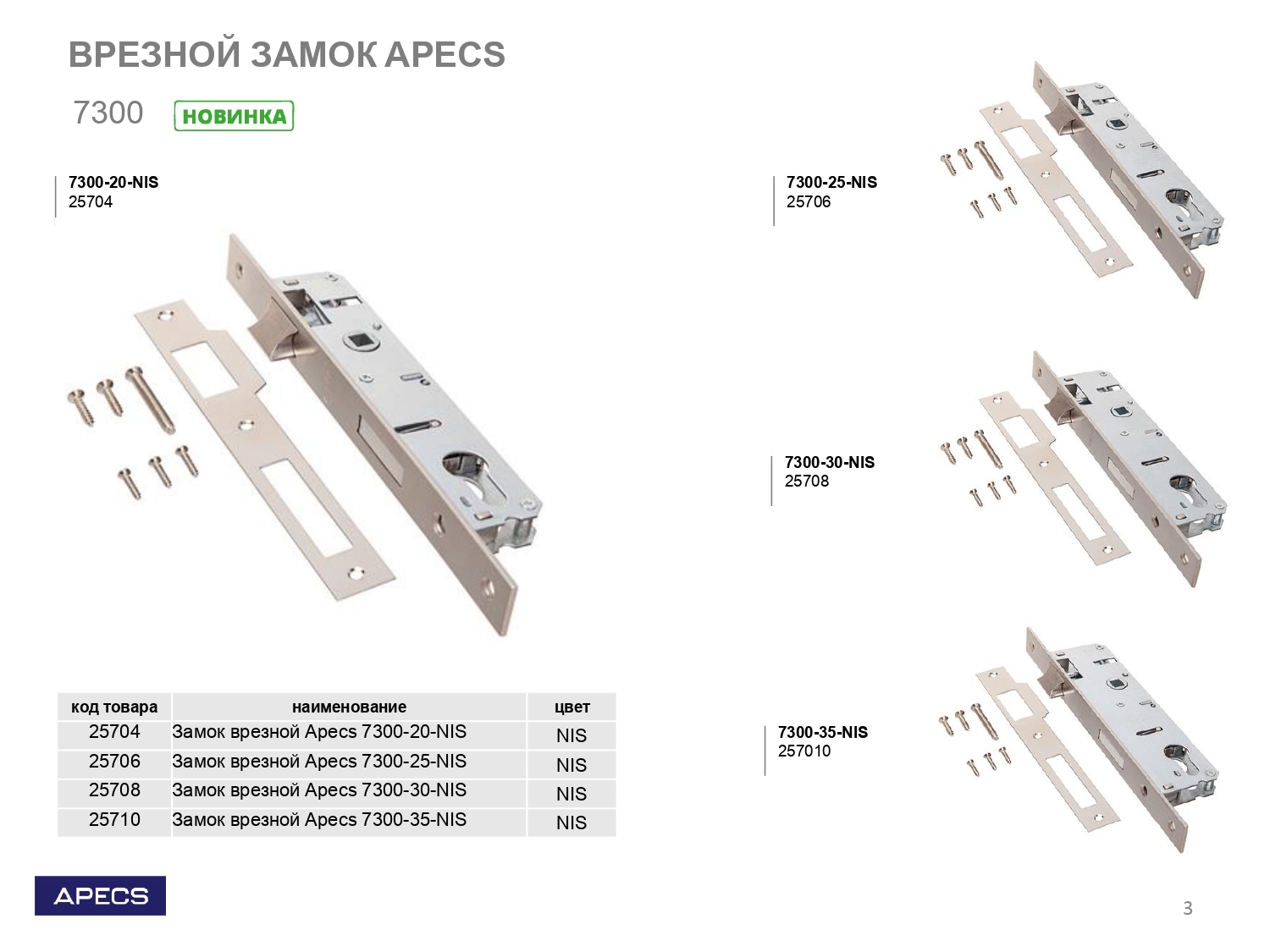 ВРЕЗНОЙ ЗАМОК APECS

7300 НОВИНКА

7300-20-NIS
25704

7300-25-NIS
25706

7300-30-NIS
25708

7300-35-NIS
257010

| код товара | наименование | цвет |
|---|---|---|
| 25704 | Замок врезной Apecs 7300-20-NIS | NIS |
| 25706 | Замок врезной Apecs 7300-25-NIS | NIS |
| 25708 | Замок врезной Apecs 7300-30-NIS | NIS |
| 25710 | Замок врезной Apecs 7300-35-NIS | NIS |

APECS

3